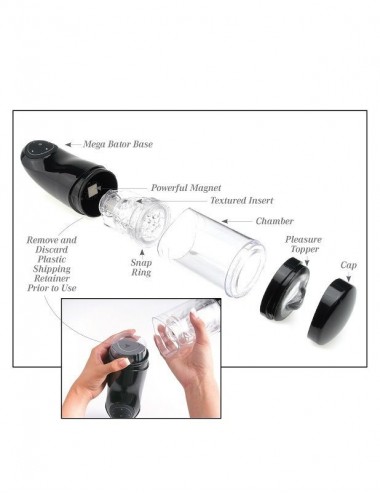 Mega Bator Base

Powerful Magnet

Textured Insert

Chamber

Remove and Discard Plastic Shipping Retainer Prior to Use

Snap Ring

Pleasure Topper

Cap